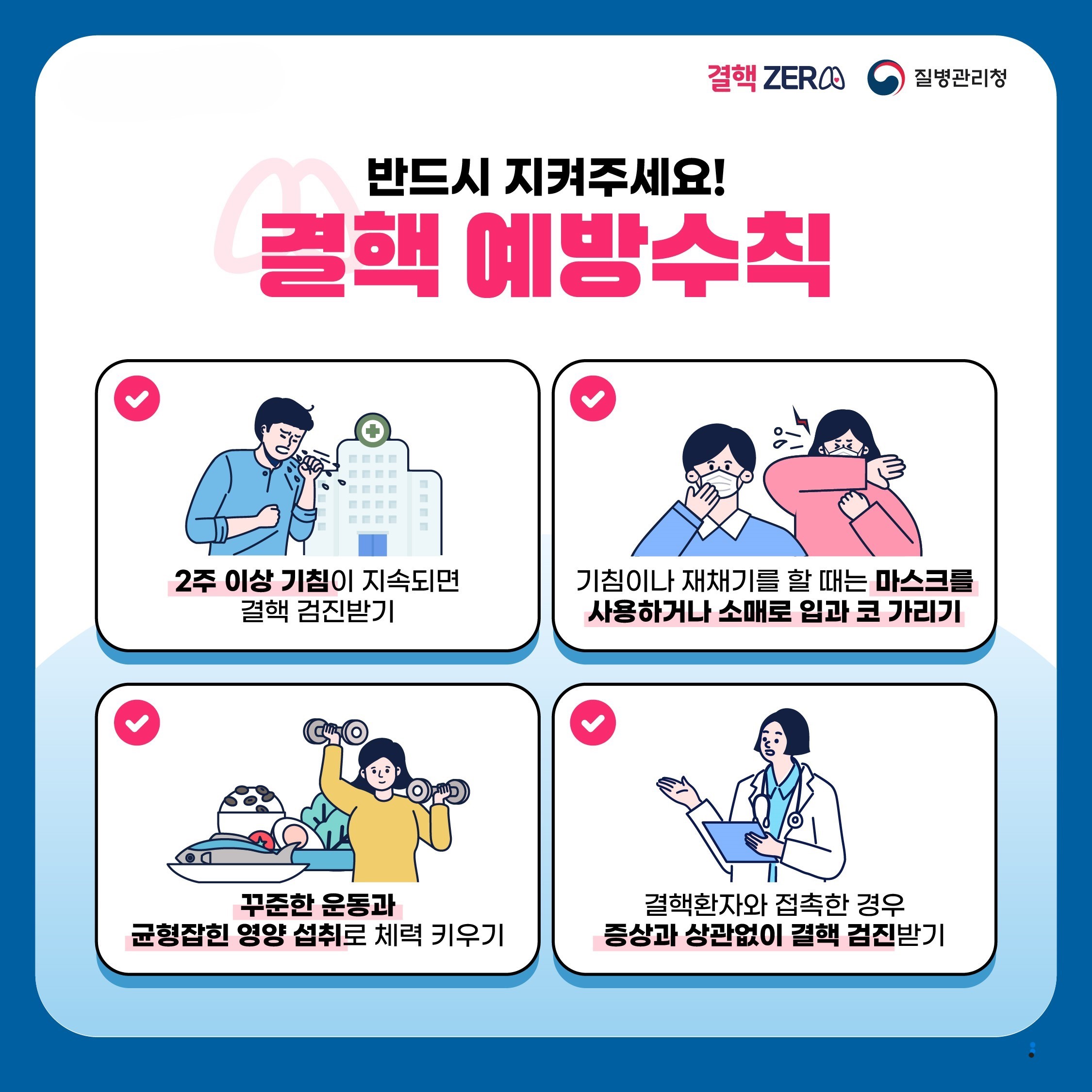 결핵 ZERO 질병관리청

반드시 지켜주세요!
결핵 예방수칙

2주 이상 기침이 지속되면 결핵 검진받기

기침이나 재채기를 할 때는 마스크를 사용하거나 소매로 입과 코 가리기

꾸준한 운동과 균형잡힌 영양 섭취로 체력 키우기

결핵환자와 접촉한 경우 증상과 상관없이 결핵 검진받기